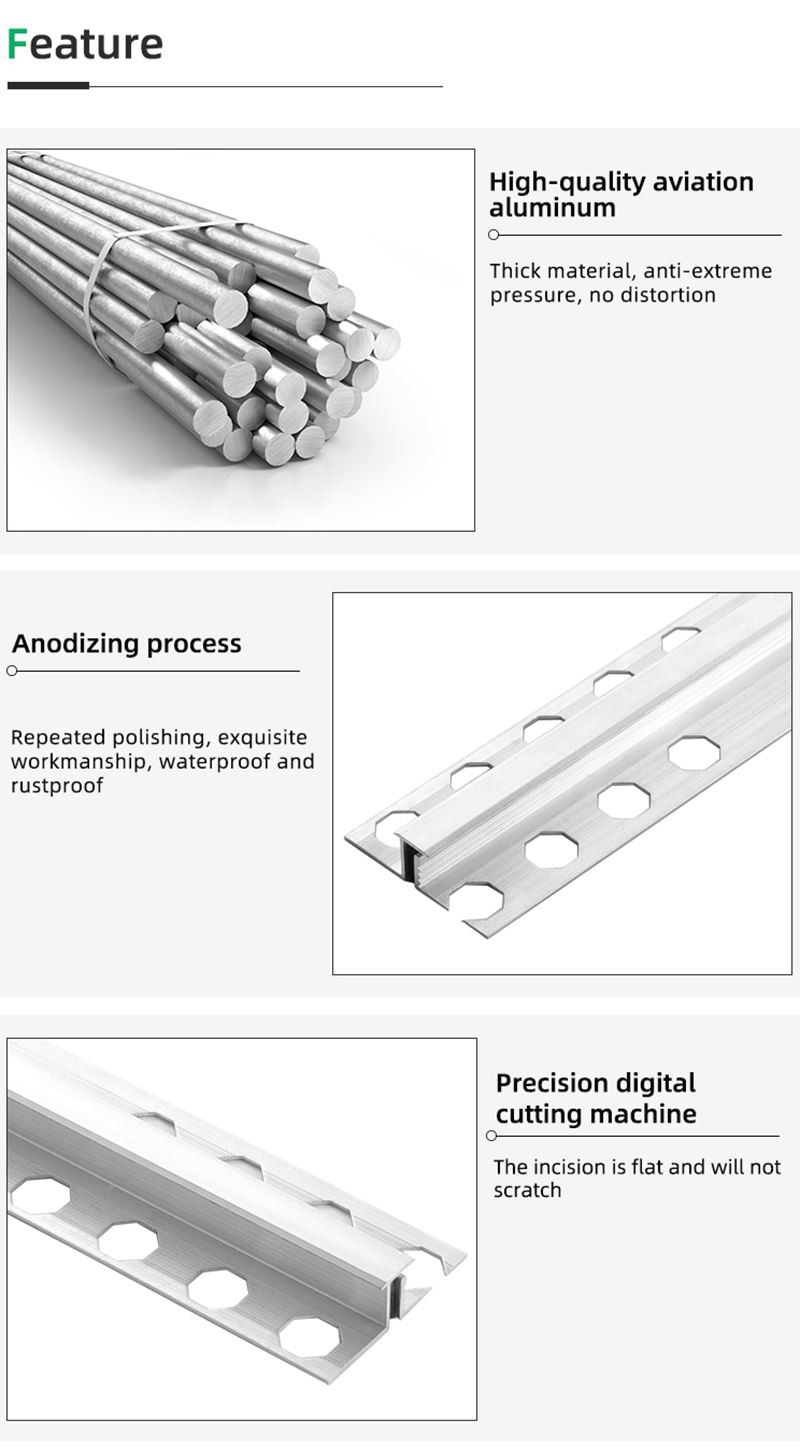 Feature

High-quality aviation aluminum

Thick material, anti-extreme pressure, no distortion

Anodizing process

Repeated polishing, exquisite workmanship, waterproof and rustproof

Precision digital cutting machine

The incision is flat and will not scratch